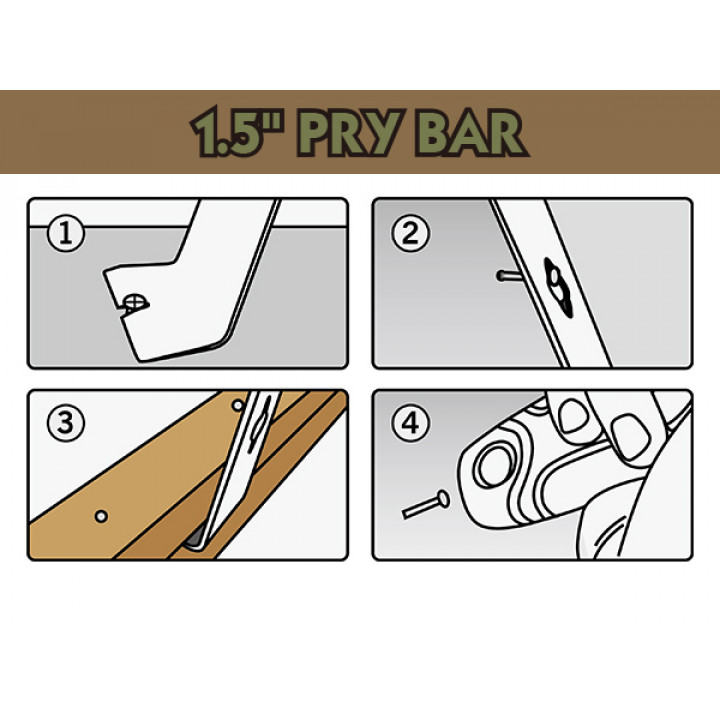 1.5" PRY BAR

1

2

3

4