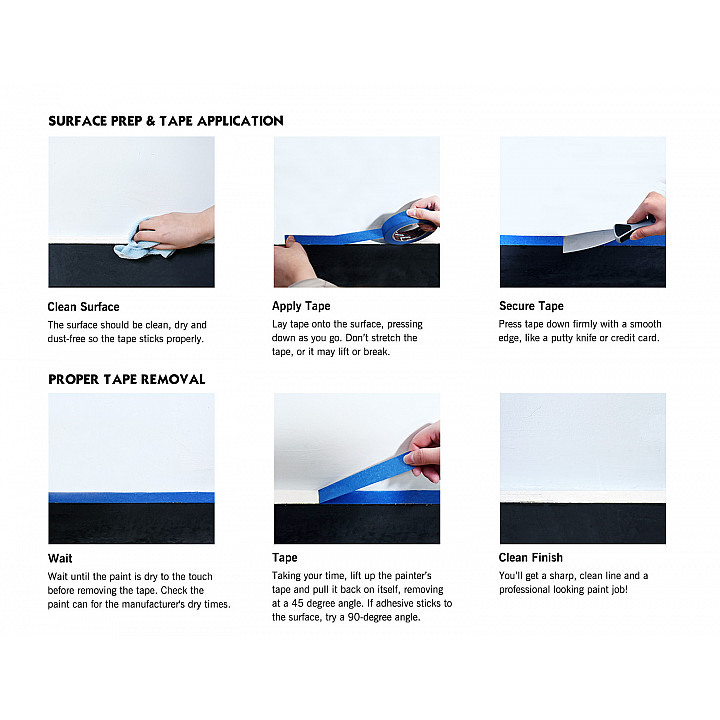 SURFACE PREP & TAPE APPLICATION

Clean Surface
The surface should be clean, dry and dust-free so the tape sticks properly.

Apply Tape
Lay tape onto the surface, pressing down as you go. Don't stretch the tape, or it may lift or break.

Secure Tape
Press tape down firmly with a smooth edge, like a putty knife or credit card.

PROPER TAPE REMOVAL

Wait
Wait until the paint is dry to the touch before removing the tape. Check the paint can for the manufacturer's dry times.

Tape
Taking your time, lift up the painter's tape and pull it back on itself, removing at a 45 degree angle. If adhesive sticks to the surface, try a 90-degree angle.

Clean Finish
You'll get a sharp, clean line and a professional looking paint job!