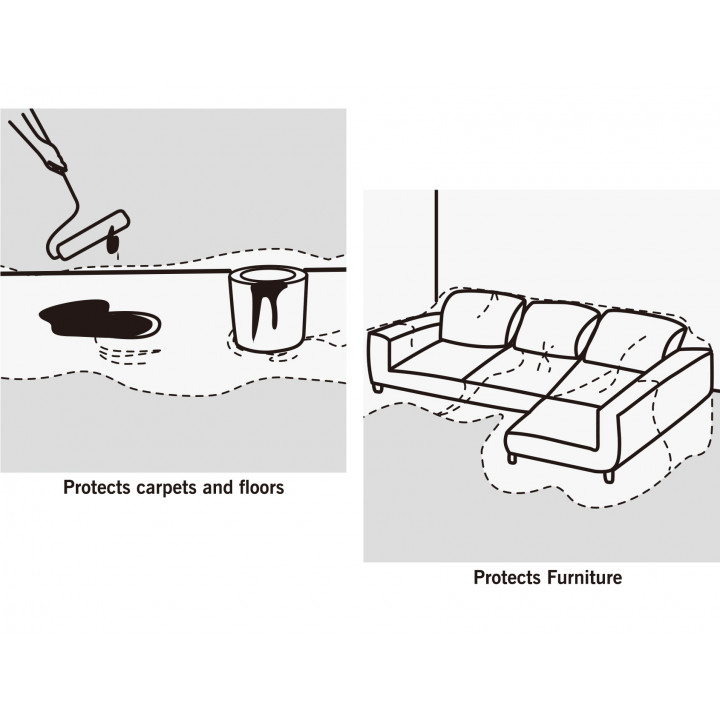 Protects carpets and floors

Protects Furniture